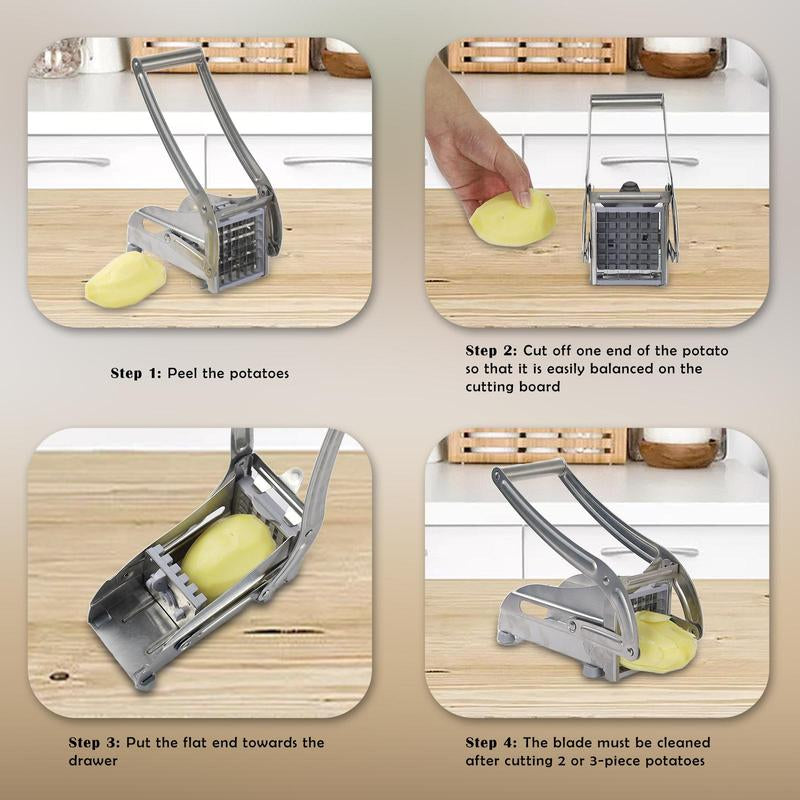 Step 1: Peel the potatoes

Step 2: Cut off one end of the potato so that it is easily balanced on the cutting board

Step 3: Put the flat end towards the drawer

Step 4: The blade must be cleaned after cutting 2 or 3-piece potatoes